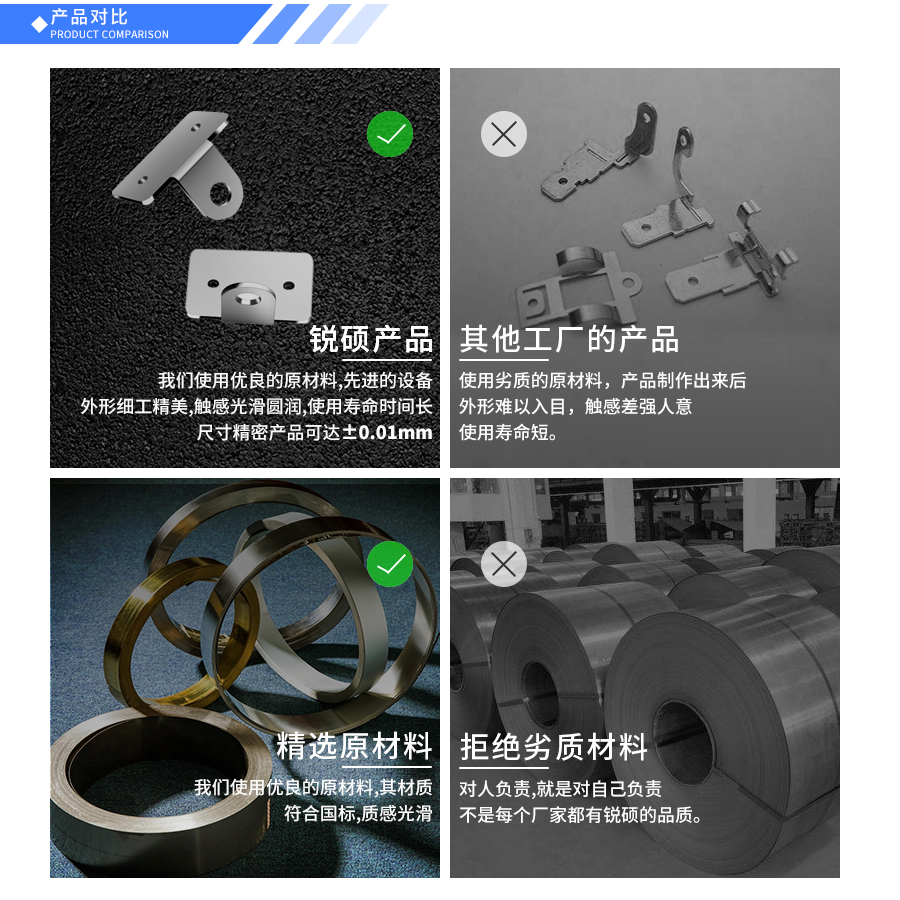 产品对比
PRODUCT COMPARISON

锐硕产品
我们使用优良的原材料,先进的设备
外形细工精美,触感光滑圆润,使用寿命时间长
尺寸精密产品可达±0.01mm

其他工厂的产品
使用劣质的原材料，产品制作出来后
外形难以入目，触感差强人意
使用寿命短。

精选原材料
我们使用优良的原材料,其材质
符合国标,质感光滑

拒绝劣质材料
对人负责,就是对自己负责
不是每个厂家都有锐硕的品质。