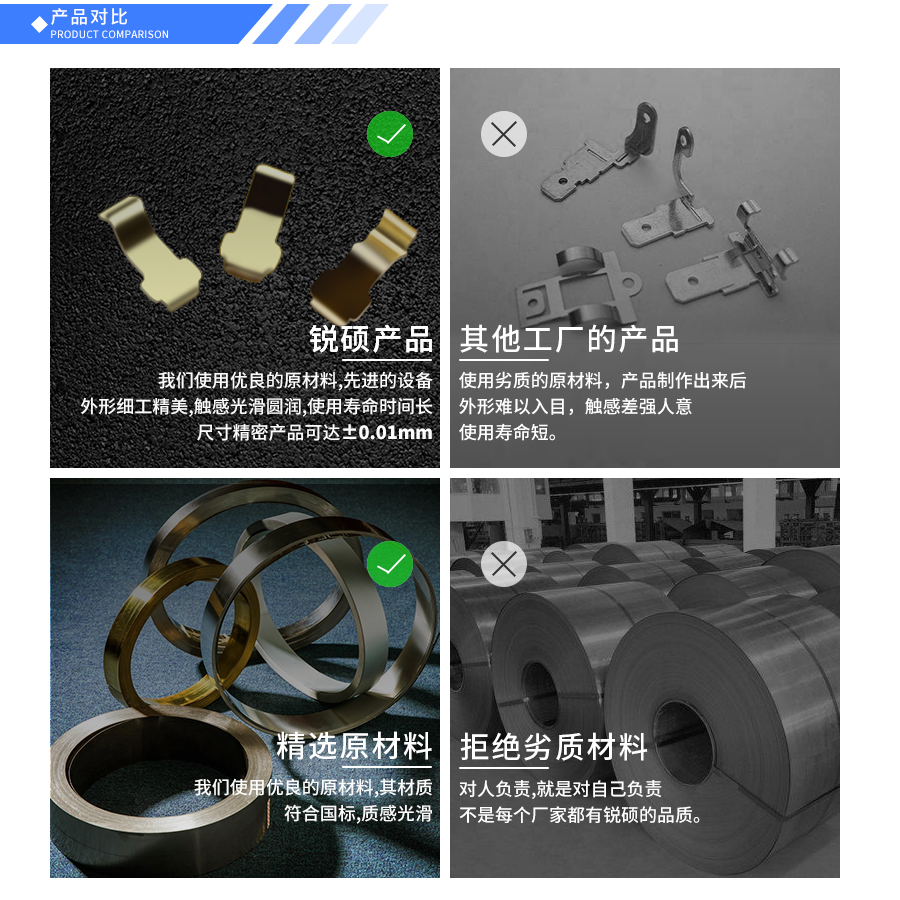 产品对比
PRODUCT COMPARISON

锐硕产品
我们使用优良的原材料,先进的设备
外形细工精美,触感光滑圆润,使用寿命时间长
尺寸精密产品可达±0.01mm

其他工厂的产品
使用劣质的原材料，产品制作出来后
外形难以入目，触感差强人意
使用寿命短。

精选原材料
我们使用优良的原材料,其材质
符合国标,质感光滑

拒绝劣质材料
对人负责，就是对自己负责
不是每个厂家都有锐硕的品质。