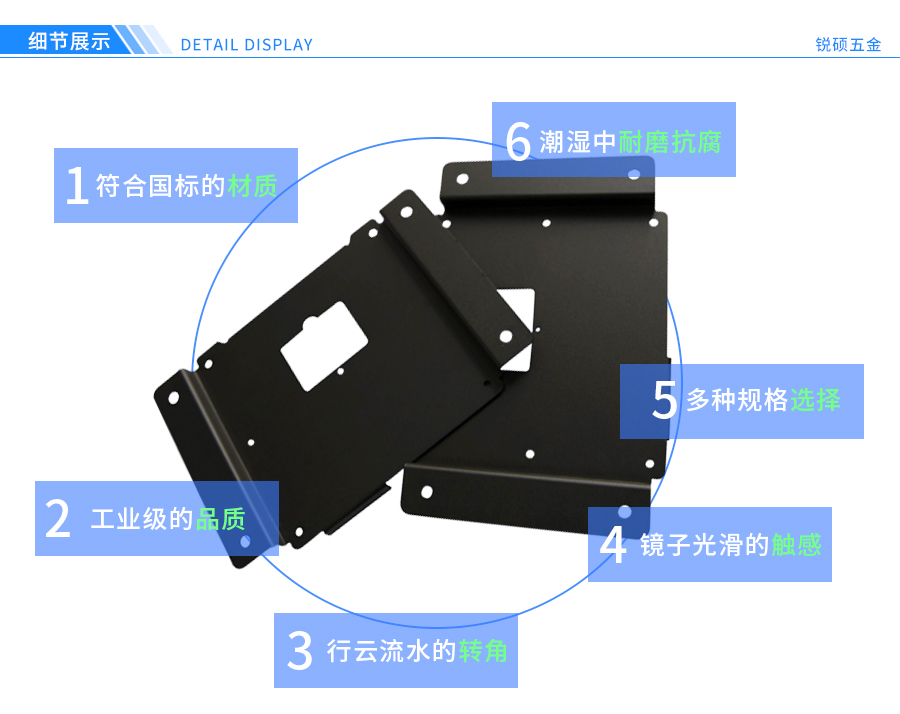 细节展示 DETAIL DISPLAY

锐硕五金

1 符合国标的材质

6 潮湿中耐磨抗腐

5 多种规格选择

2 工业级的品质

4 镜子光滑的触感

3 行云流水的转角